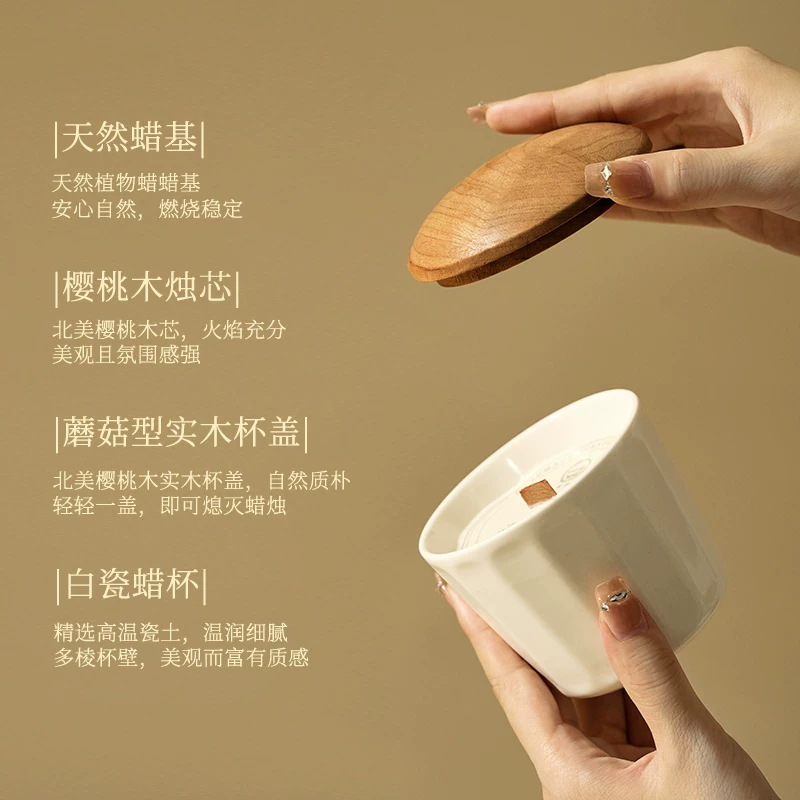 |天然蜡基|

天然植物蜡蜡基
安心自然，燃烧稳定

|樱桃木烛芯|

北美樱桃木芯，火焰充分
美观且氛围感强

|蘑菇型实木杯盖|

北美樱桃木实木杯盖，自然质朴
轻轻一盖，即可熄灭蜡烛

|白瓷蜡杯|

精选高温瓷土，温润细腻
多棱杯壁，美观而富有质感